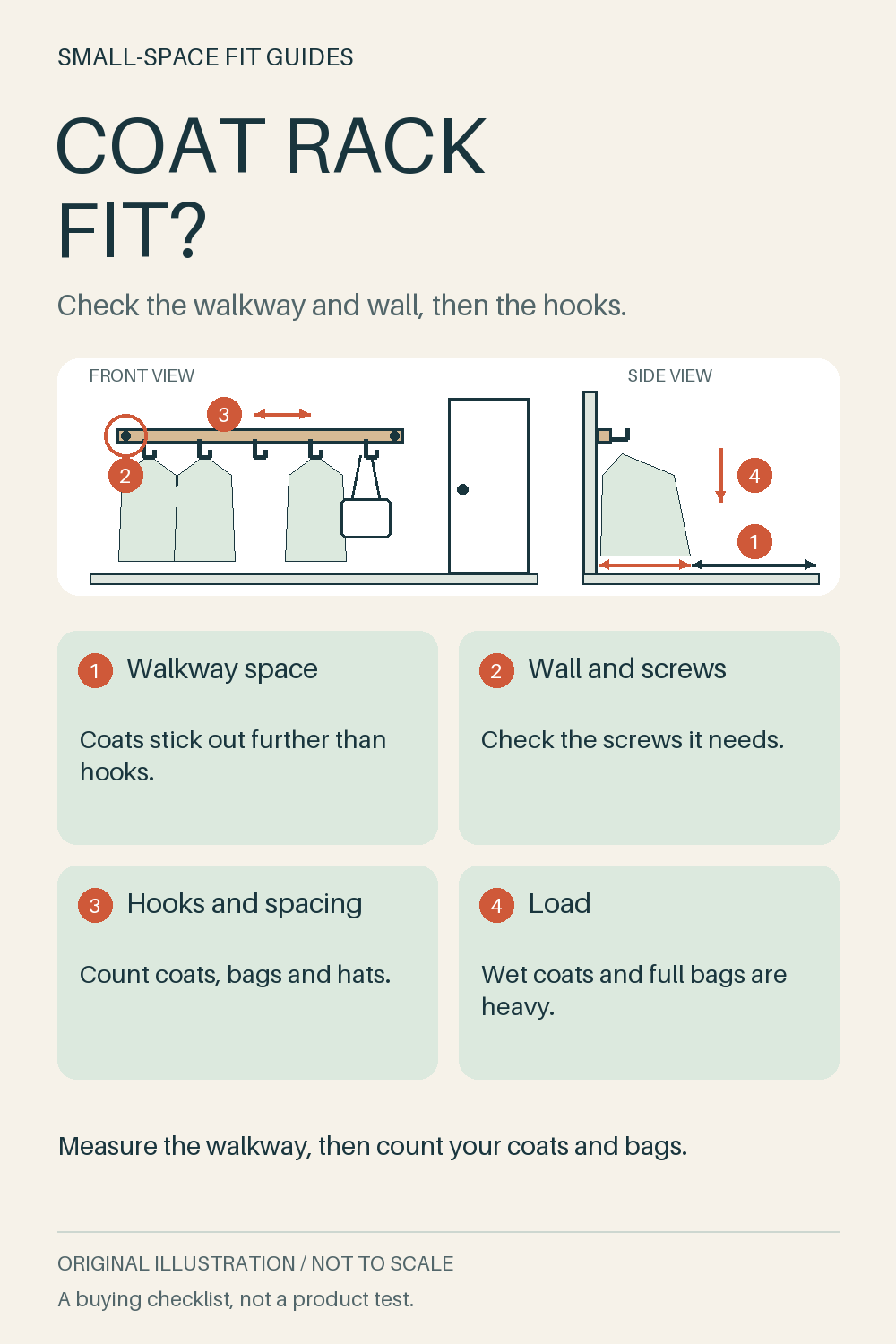 SMALL-SPACE FIT GUIDES

COAT RACK FIT?

Check the walkway and wall, then the hooks.

FRONT VIEW

3

2

SIDE VIEW

4

1

1 Walkway space

Coats stick out further than hooks.

2 Wall and screws

Check the screws it needs.

3 Hooks and spacing

Count coats, bags and hats.

4 Load

Wet coats and full bags are heavy.

Measure the walkway, then count your coats and bags.

ORIGINAL ILLUSTRATION / NOT TO SCALE

A buying checklist, not a product test.